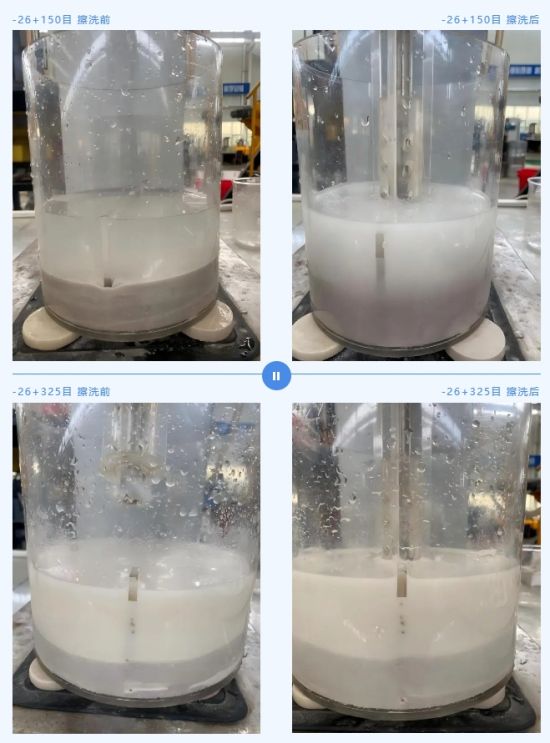 -26+150目 擦洗前

-26+150目 擦洗后

-26+325目 擦洗前

-26+325目 擦洗后