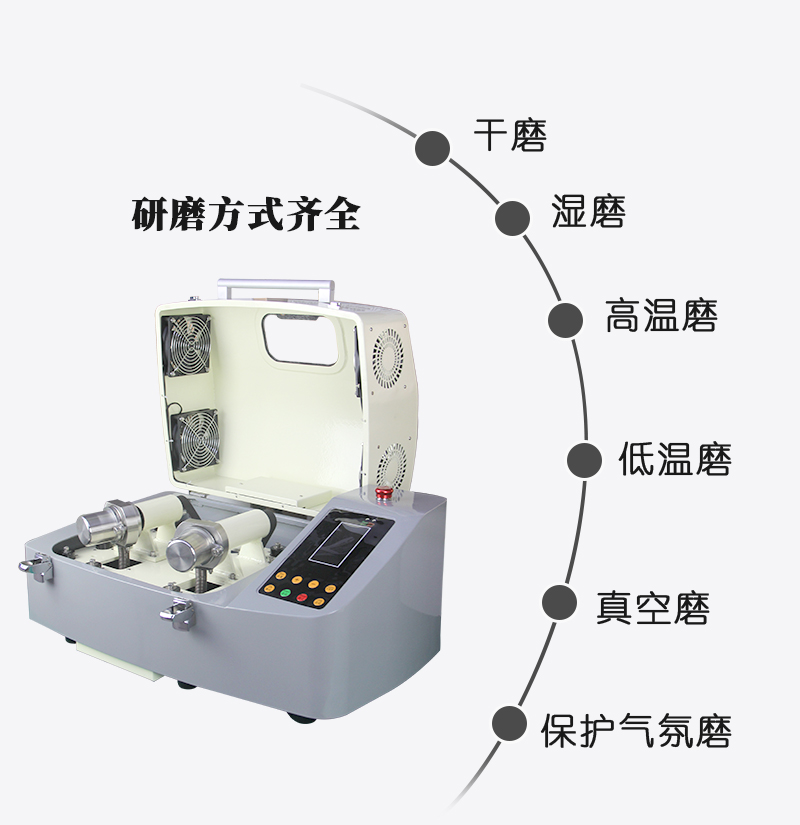 研磨方式齐全

干磨

湿磨

高温磨

低温磨

真空磨

保护气氛磨