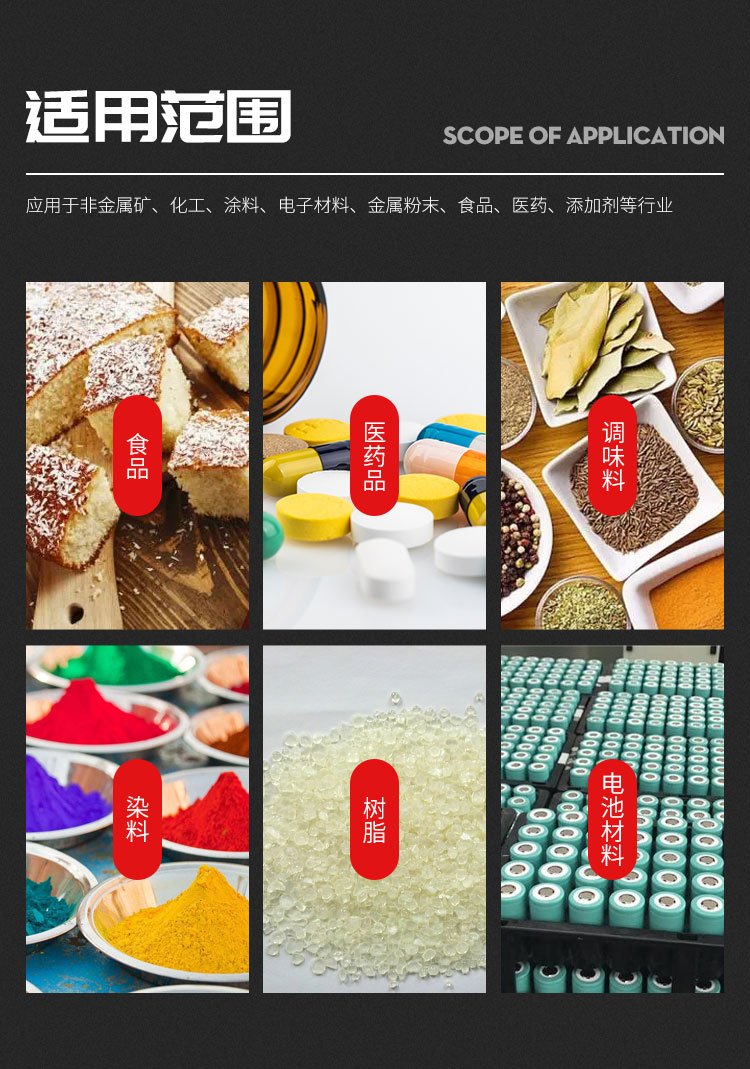 适用范围

SCOPE OF APPLICATION

应用于非金属矿、化工、涂料、电子材料、金属粉末、食品、医药、添加剂等行业

食品

医药品

调味料

染料

树脂

电池材料